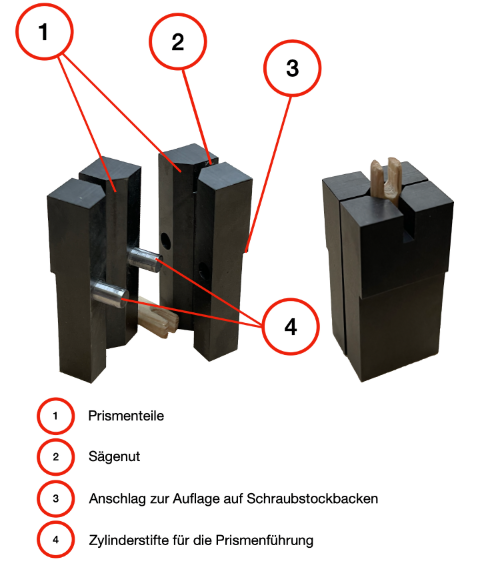 1

2

3

4

1 Prismenteile

2 Sägenut

3 Anschlag zur Auflage auf Schraubstockbacken

4 Zylinderstifte für die Prismenführung