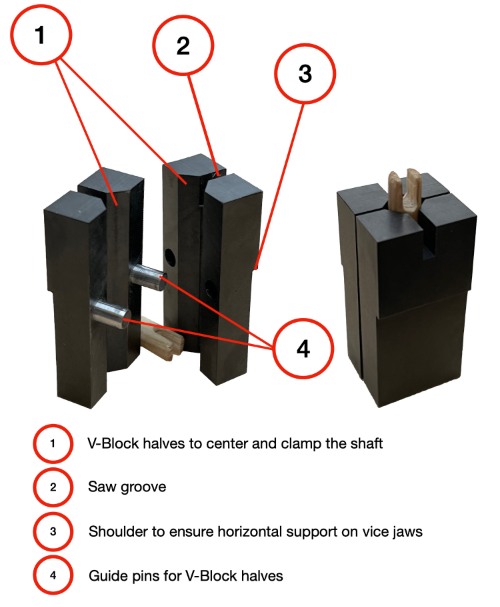 1
2
3
4

1 V-Block halves to center and clamp the shaft

2 Saw groove

3 Shoulder to ensure horizontal support on vice jaws

4 Guide pins for V-Block halves